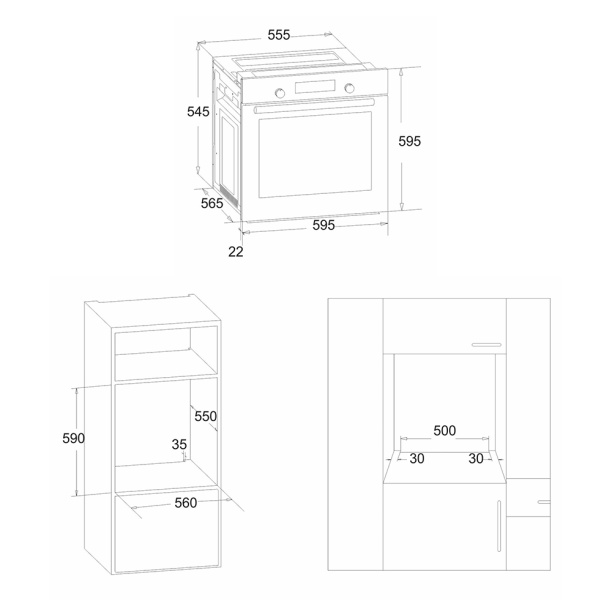 555
545
595
565
595
22
590
550
35
560
500
30
30