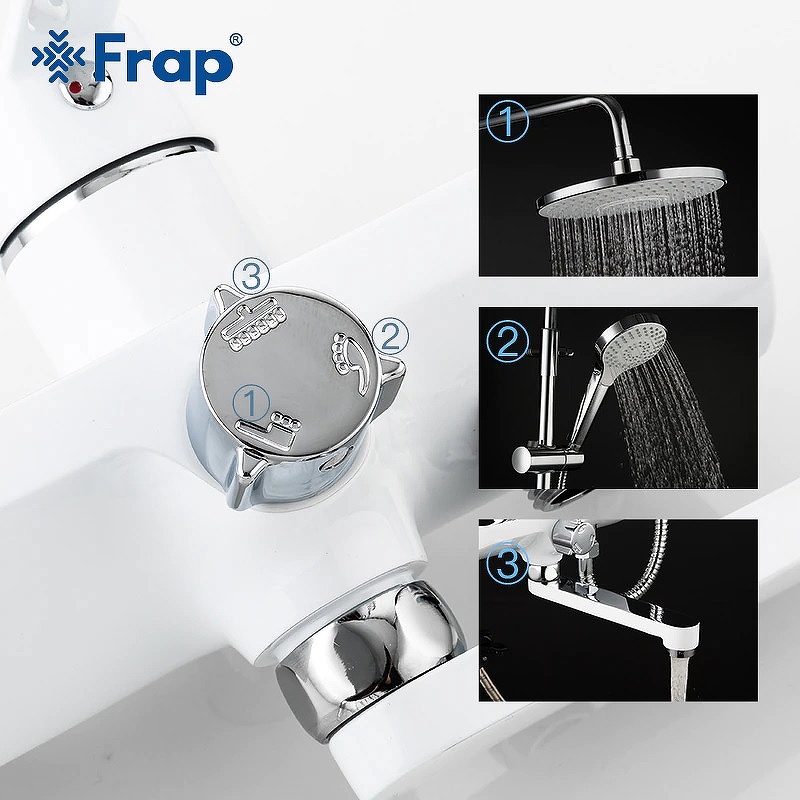 Frap®

3
2
1

1
2
3