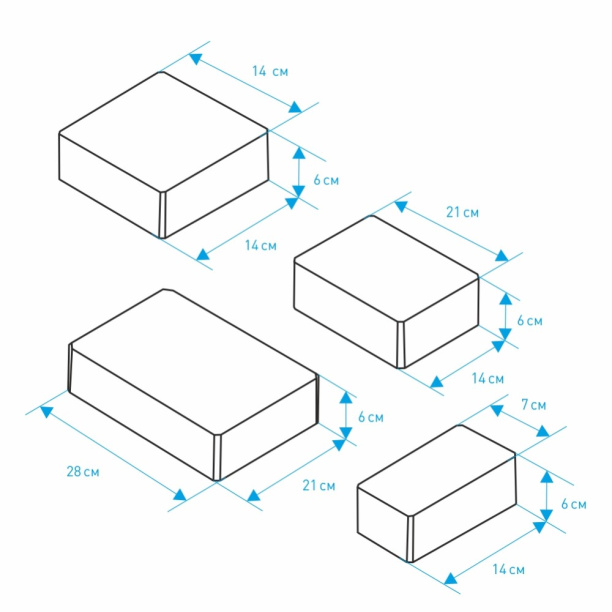 14 см
6 см
14 см
21 см
6 см
14 см
6 см
28 см
21 см
7 см
6 см
14 см