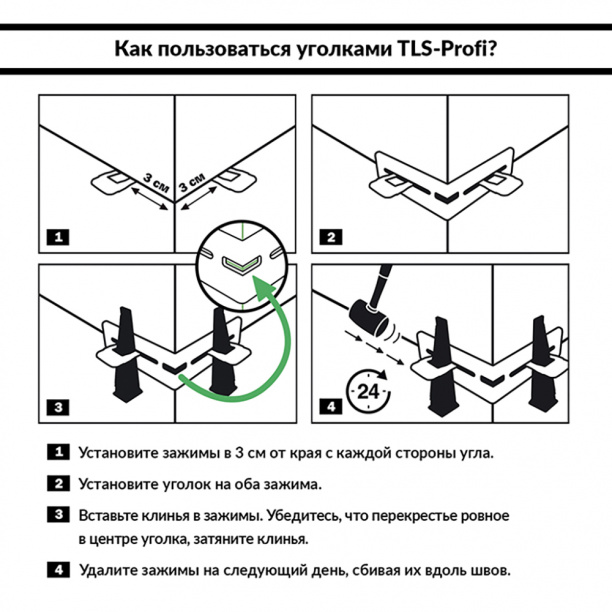 Как пользоваться уголками TLS-Profi?

3 см
3 см

1

2

3

24

4

1 Установите зажимы в 3 см от края с каждой стороны угла.

2 Установите уголок на оба зажима.

3 Вставьте клинья в зажимы. Убедитесь, что перекрестье ровное в центре уголка, затяните клинья.

4 Удалите зажимы на следующий день, сбивая их вдоль швов.