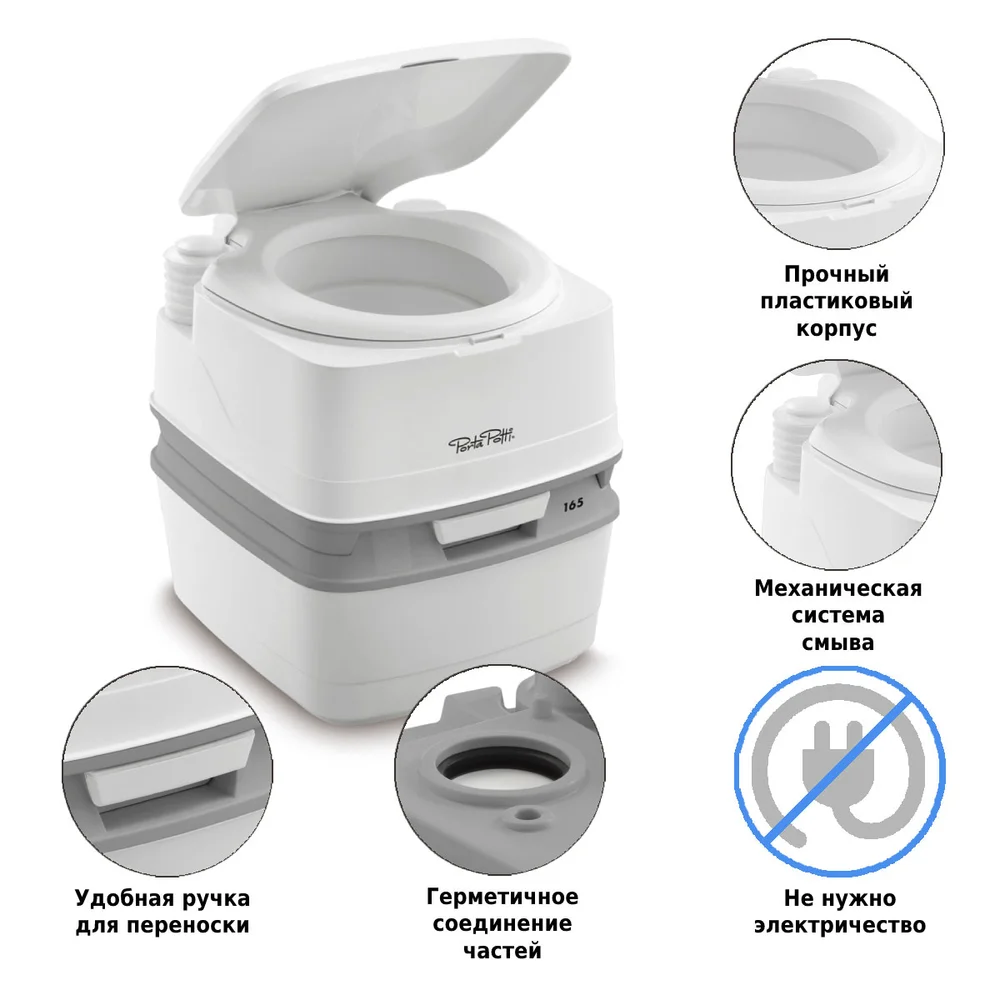 Porta Potti

165

Прочный пластиковый корпус

Механическая система смыва

Удобная ручка для переноски

Герметичное соединение частей

Не нужно электричество