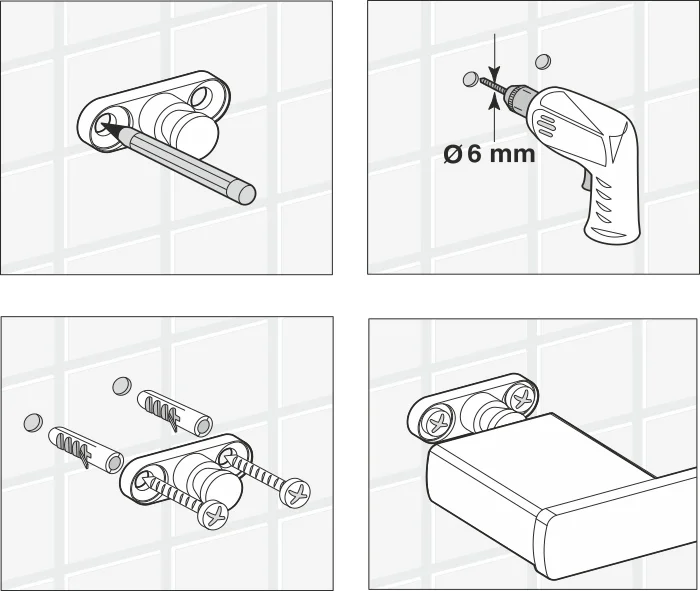 Ø 6 mm