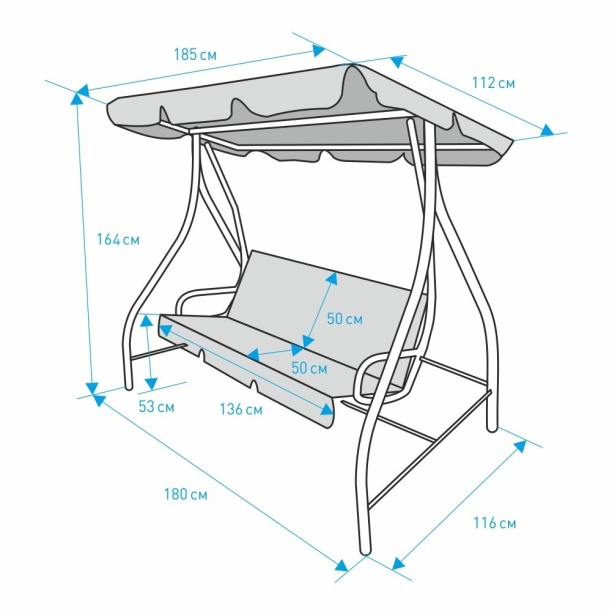 185 см
112 см
164 см
50 см
50 см
53 см
136 см
180 см
116 см