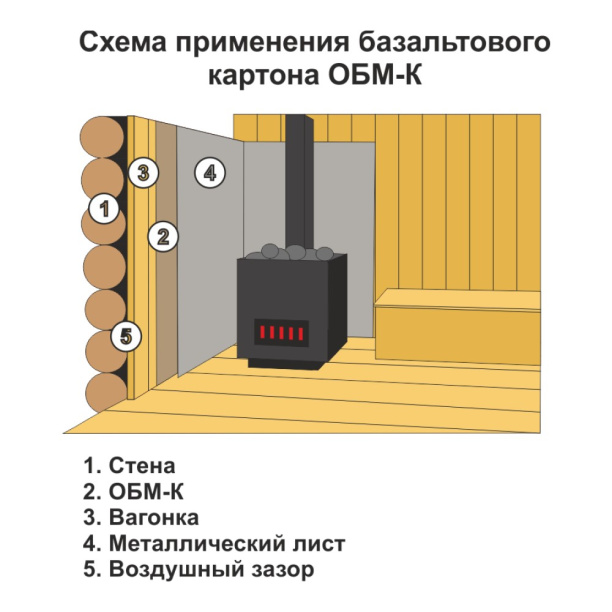 Схема применения базальтового картона ОБМ-К

3
4
1
2
5

1. Стена
2. ОБМ-К
3. Вагонка
4. Металлический лист
5. Воздушный зазор