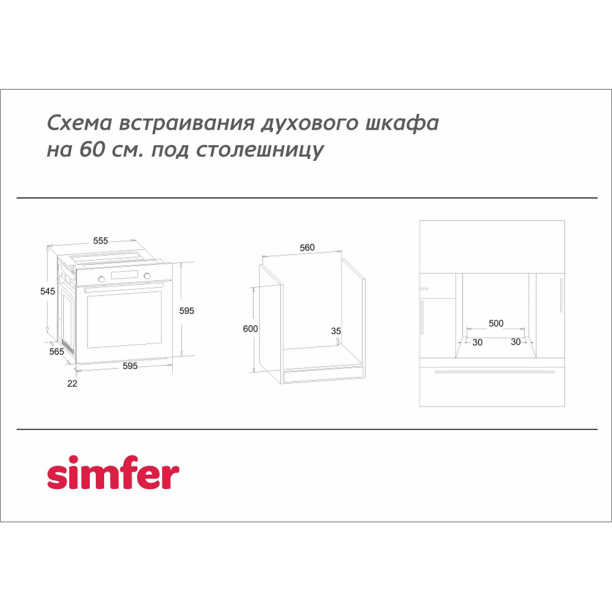 Схема встраивания духового шкафа на 60 см. под столешницу

555
545
595
565
595
22

560
600
35

500
30
30

simfer