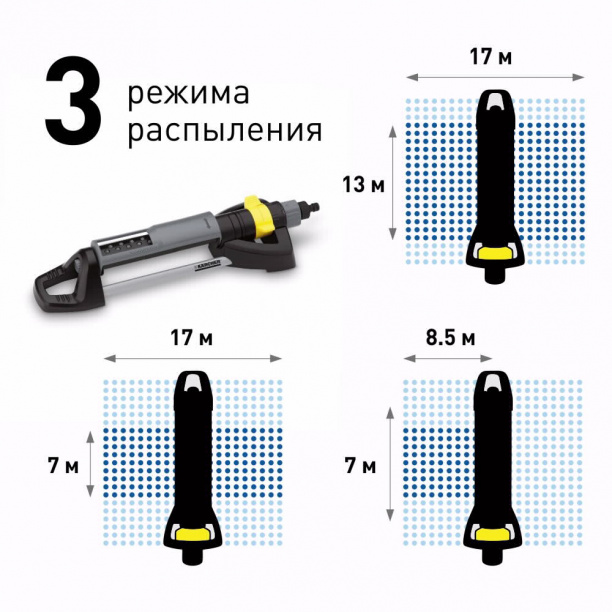 3 режима распыления

17 м

13 м

KÄRCHER

17 м

7 м

8.5 м

7 м