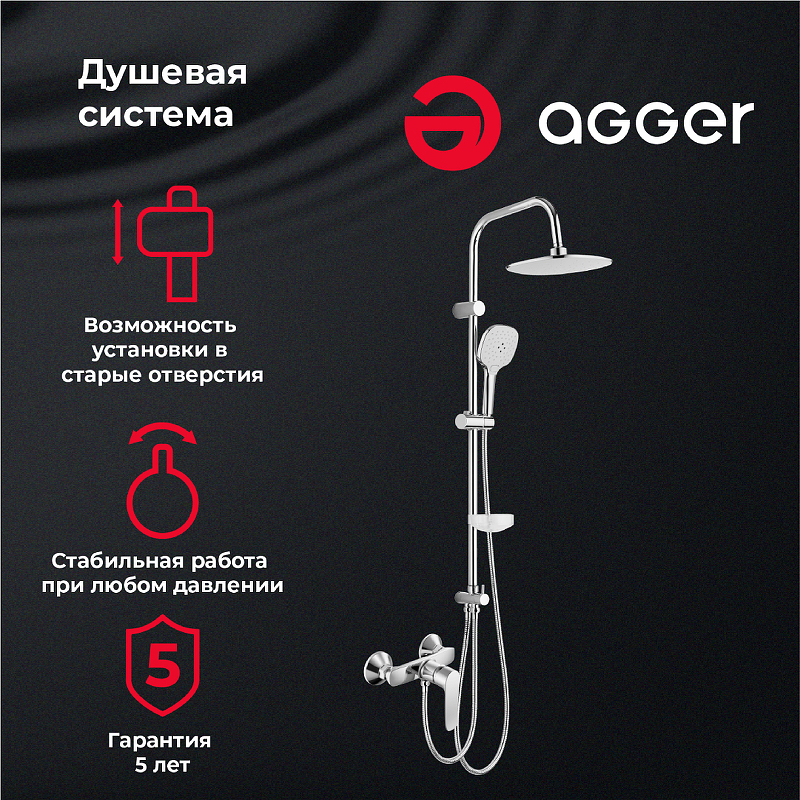 Душевая система

agger

Возможность установки в старые отверстия

Стабильная работа при любом давлении

5

Гарантия 5 лет