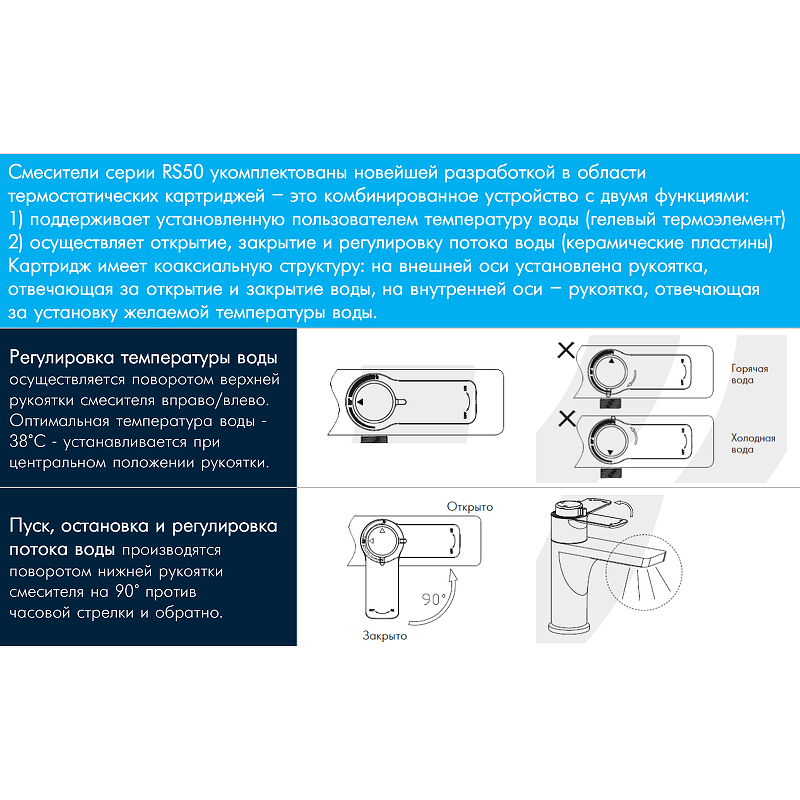 Смесители серии RS50 укомплектованы новейшей разработкой в области термостатических картриджей – это комбинированное устройство с двумя функциями:
1) поддерживает установленную пользователем температуру воды (гелевый термоэлемент)
2) осуществляет открытие, закрытие и регулировку потока воды (керамические пластины)
Картридж имеет коаксиальную структуру: на внешней оси установлена рукоятка, отвечающая за открытие и закрытие воды, на внутренней оси – рукоятка, отвечающая за установку желаемой температуры воды.

Регулировка температуры воды осуществляется поворотом верхней рукоятки смесителя вправо/влево. Оптимальная температура воды - 38°С - устанавливается при центральном положении рукоятки.

Горячая вода

Холодная вода

Пуск, остановка и регулировка потока воды производятся поворотом нижней рукоятки смесителя на 90° против часовой стрелки и обратно.

Открыто

90°

Закрыто