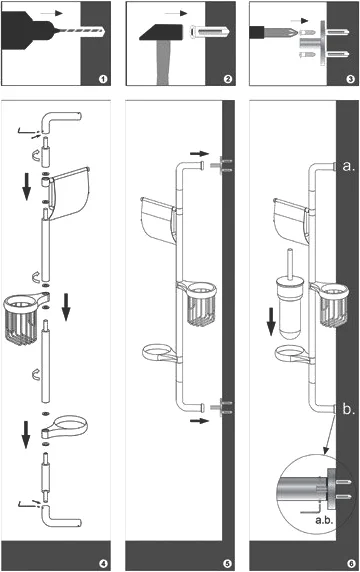 1

2

3

4

5

a.

b.

a.b.

6