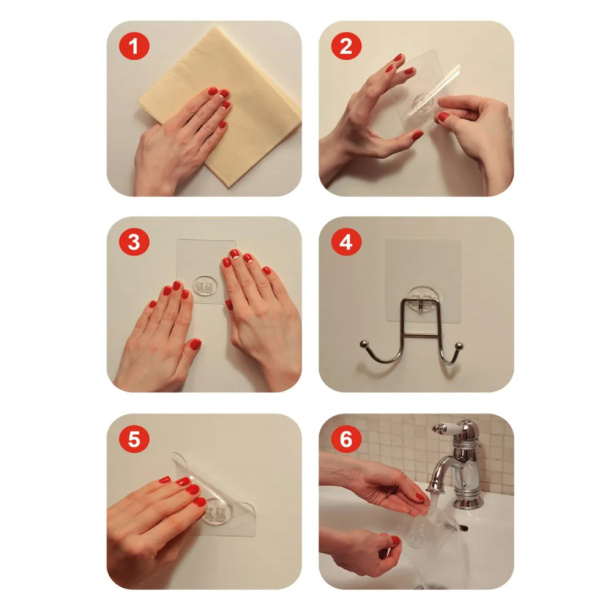 1

2

3

4

5

6