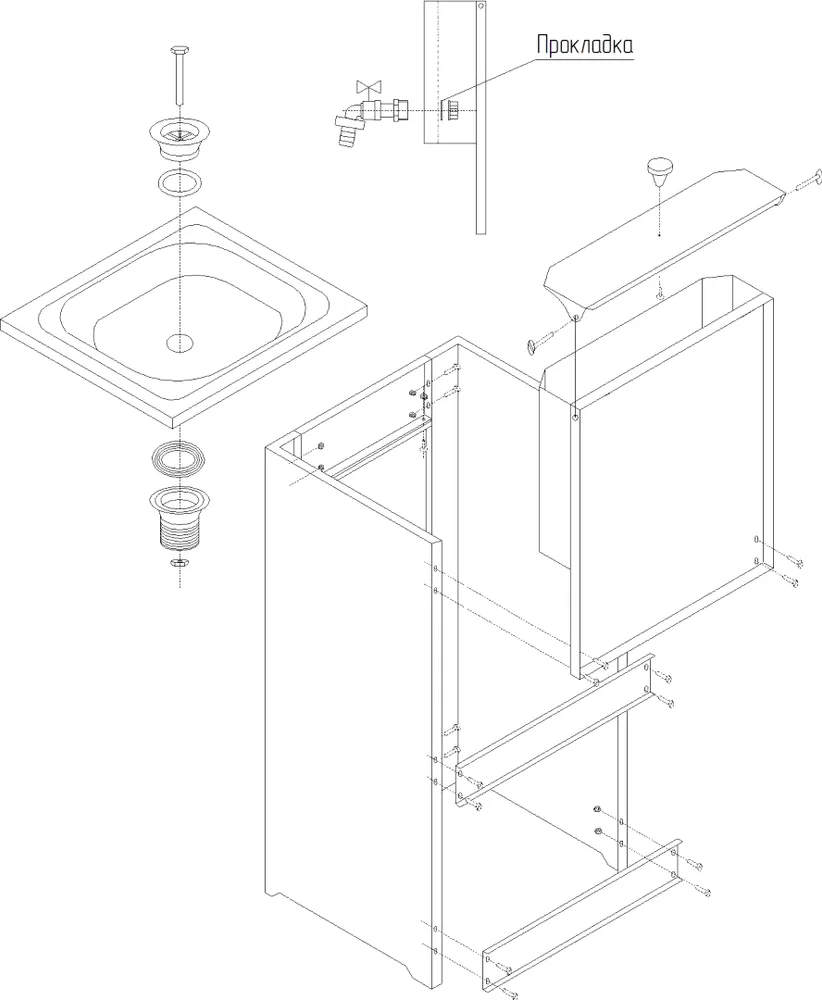 Прокладка