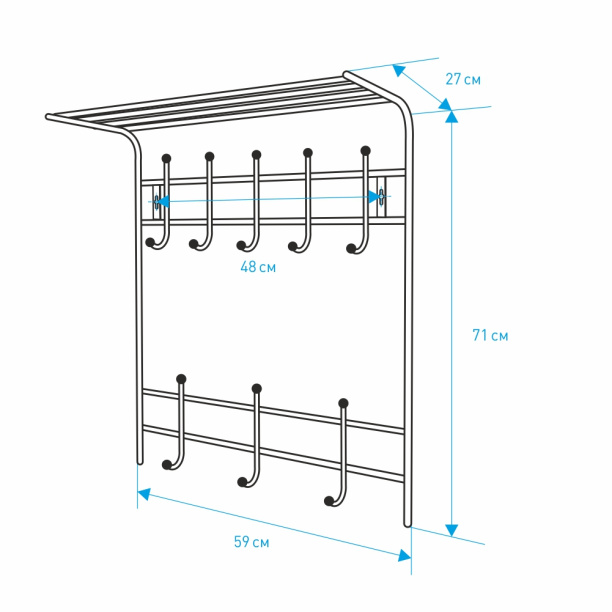 27 см

48 см

71 см

59 см