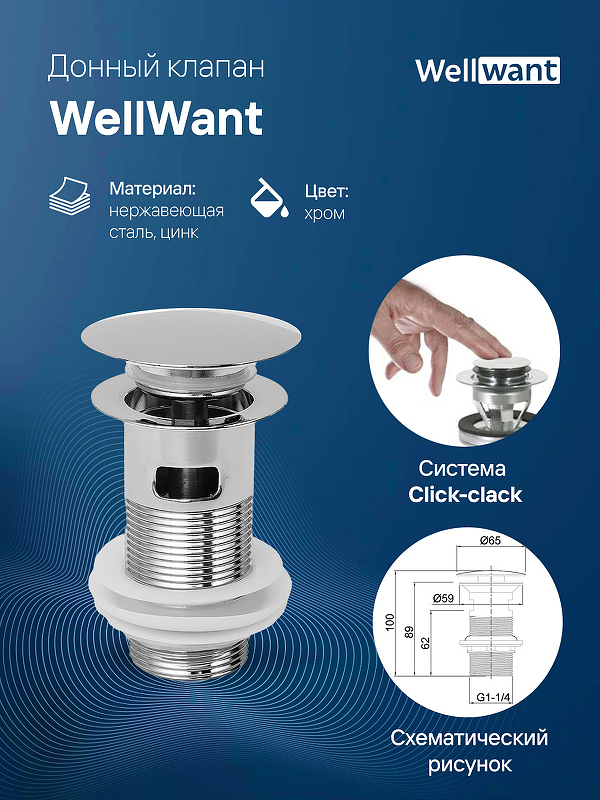 Донный клапан
WellWant

Wellwant

Материал:
нержавеющая сталь, цинк

Цвет:
хром

Система
Click-clack

Ø65
Ø59
100
89
62
G1-1/4

Схематический
рисунок