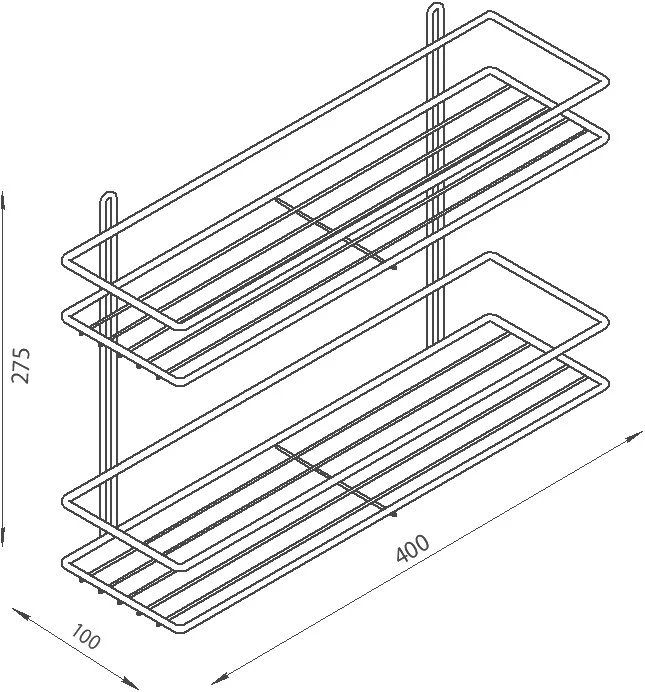 275

400

100