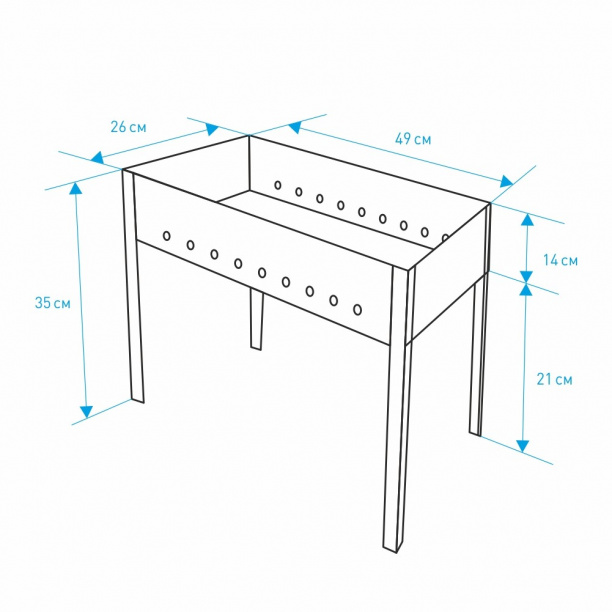 26 см
49 см
35 см
14 см
21 см