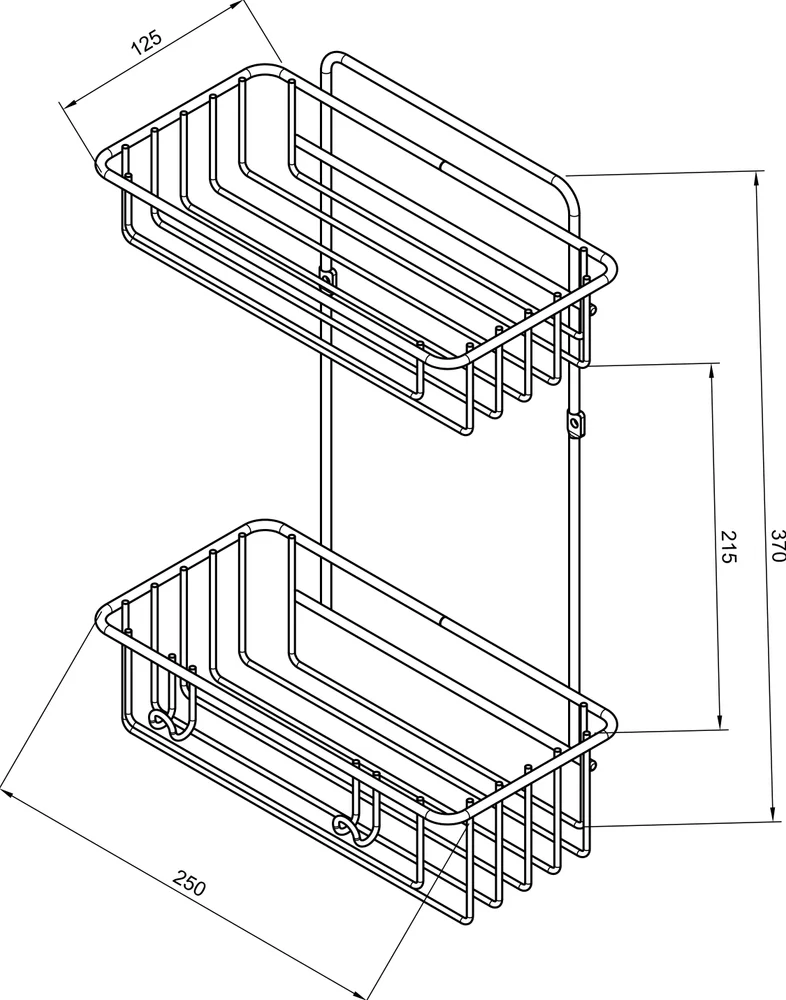 125

215

370

250