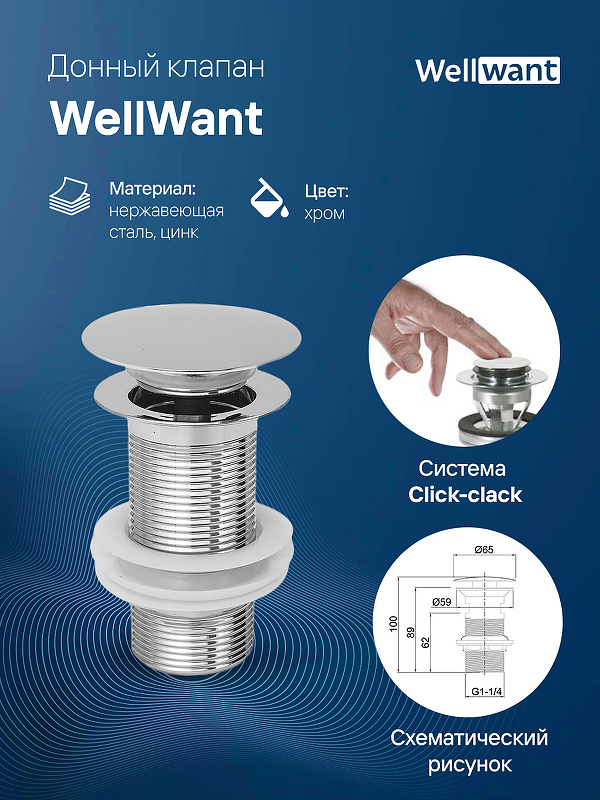 Донный клапан

WellWant

Wellwant

Материал: нержавеющая сталь, цинк

Цвет: хром

Система Click-clack

Ø65

Ø59

100

89

62

G1-1/4

Схематический рисунок