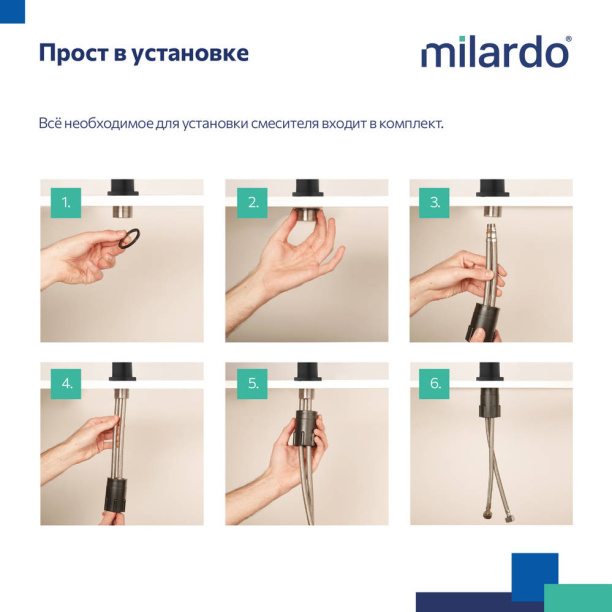 Прост в установке

milardo®

Всё необходимое для установки смесителя входит в комплект.

1.

2.

3.

4.

5.

6.