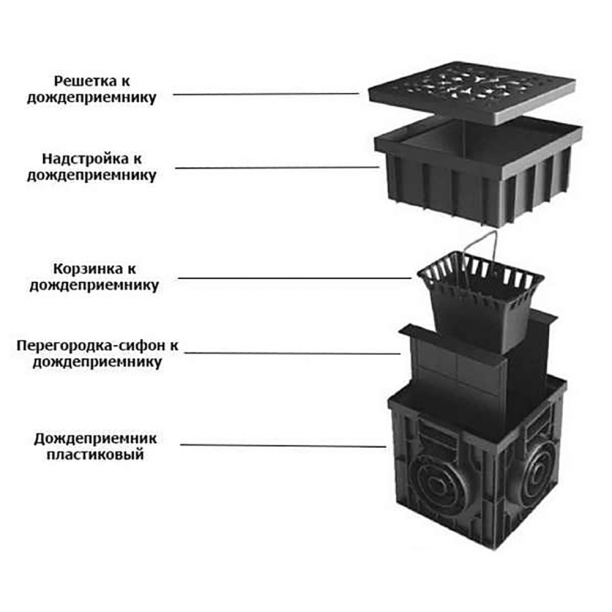 Решетка к дождеприемнику

Надстройка к дождеприемнику

Корзинка к дождеприемнику

Перегородка-сифон к дождеприемнику

Дождеприемник пластиковый