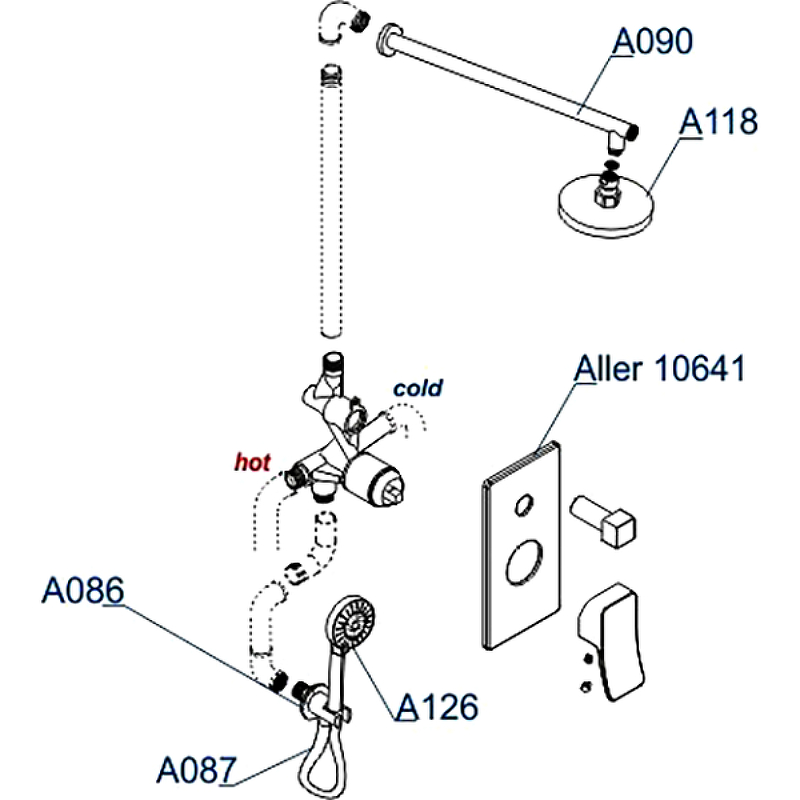 A090

A118

Aller 10641

cold

hot

A086

A126

A087