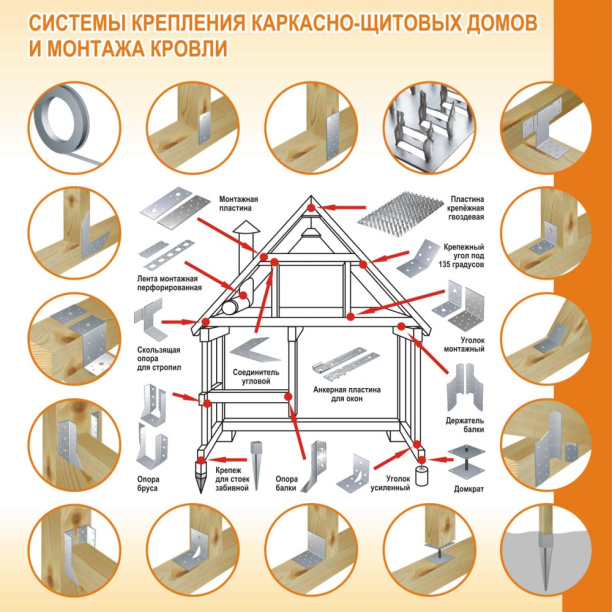 СИСТЕМЫ КРЕПЛЕНИЯ КАРКАСНО-ЩИТОВЫХ ДОМОВ И МОНТАЖА КРОВЛИ

Монтажная пластина

Пластина крепёжная гвоздевая

Крепежный угол под 135 градусов

Лента монтажная перфорированная

Скользящая опора для стропил

Соединитель угловой

Анкерная пластина для окон

Уголок монтажный

Держатель балки

Опора бруса

Крепеж для стоек забивной

Опора балки

Уголок усиленный

Домкрат