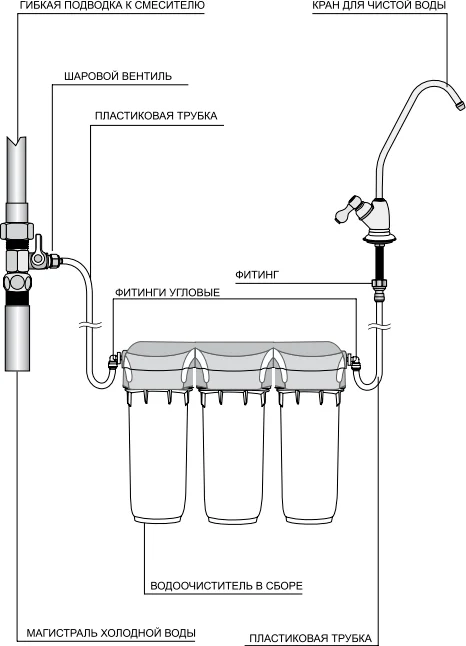 ГИБКАЯ ПОДВОДКА К СМЕСИТЕЛЮ

КРАН ДЛЯ ЧИСТОЙ ВОДЫ

ШАРОВОЙ ВЕНТИЛЬ

ПЛАСТИКОВАЯ ТРУБКА

ФИТИНГ

ФИТИНГИ УГЛОВЫЕ

ВОДООЧИСТИТЕЛЬ В СБОРЕ

МАГИСТРАЛЬ ХОЛОДНОЙ ВОДЫ

ПЛАСТИКОВАЯ ТРУБКА